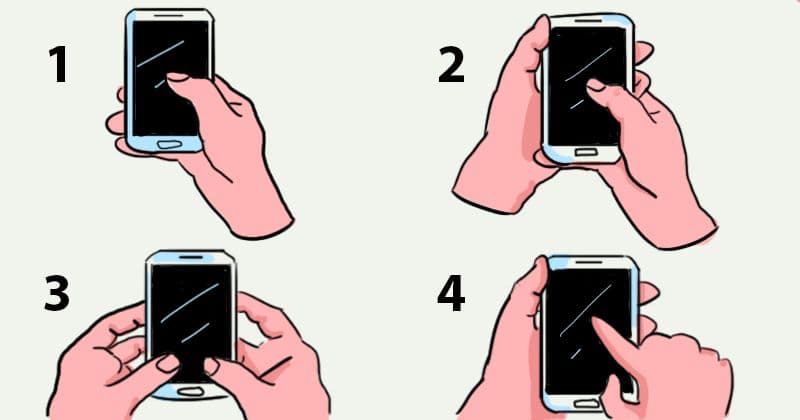 1

2

3

4